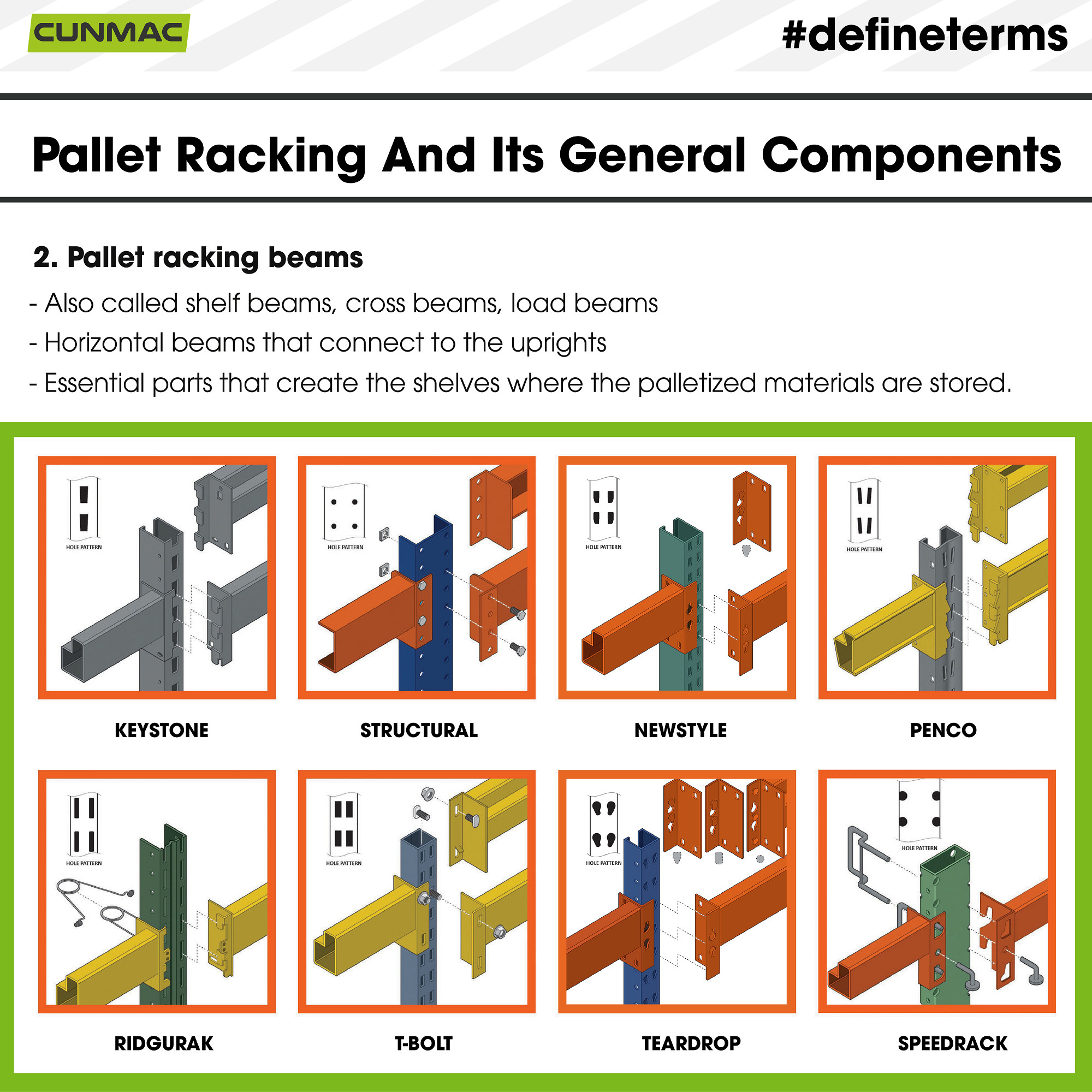 CUNMAC

#defineterms

Pallet Racking And Its General Components

2. Pallet racking beams

- Also called shelf beams, cross beams, load beams
- Horizontal beams that connect to the uprights
- Essential parts that create the shelves where the palletized materials are stored.

HOLE PATTERN

KEYSTONE

HOLE PATTERN

STRUCTURAL

HOLE PATTERN

NEWSTYLE

HOLE PATTERN

PENCO

HOLE PATTERN

RIDGURAK

HOLE PATTERN

T-BOLT

HOLE PATTERN

TEARDROP

HOLE PATTERN

SPEEDRACK